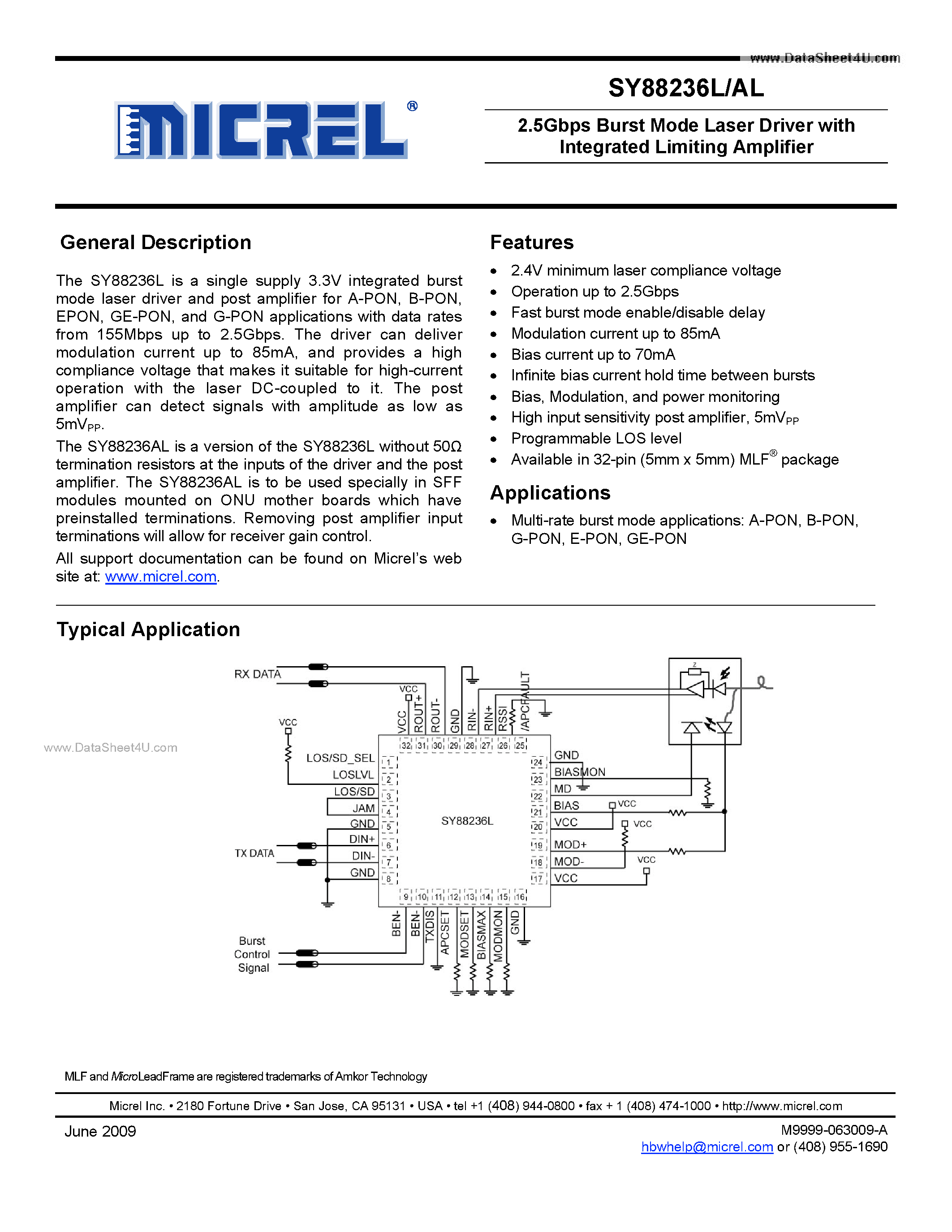 www.DataSheet4U.com

MICREL®

SY88236L/AL

2.5Gbps Burst Mode Laser Driver with Integrated Limiting Amplifier

General Description

The SY88236L is a single supply 3.3V integrated burst mode laser driver and post amplifier for A-PON, B-PON, EPON, GE-PON, and G-PON applications with data rates from 155Mbps up to 2.5Gbps. The driver can deliver modulation current up to 85mA, and provides a high compliance voltage that makes it suitable for high-current operation with the laser DC-coupled to it. The post amplifier can detect signals with amplitude as low as $5mV_{PP}$.

The SY88236AL is a version of the SY88236L without 50Ω termination resistors at the inputs of the driver and the post amplifier. The SY88236AL is to be used specially in SFF modules mounted on ONU mother boards which have preinstalled terminations. Removing post amplifier input terminations will allow for receiver gain control.

All support documentation can be found on Micrel's web site at: www.micrel.com.

Features

• 2.4V minimum laser compliance voltage
• Operation up to 2.5Gbps
• Fast burst mode enable/disable delay
• Modulation current up to 85mA
• Bias current up to 70mA
• Infinite bias current hold time between bursts
• Bias, Modulation, and power monitoring
• High input sensitivity post amplifier, $5mV_{PP}$
• Programmable LOS level
• Available in 32-pin (5mm x 5mm) MLF® package

Applications

• Multi-rate burst mode applications: A-PON, B-PON, G-PON, E-PON, GE-PON

Typical Application

RX DATA
VCC
VCC
www.DataSheet4U.com
VCC ROUT+ ROUT- GND RIN- RIN+ RSSI /APCFAULT
32 31 30 29 28 27 26 25
LOS/SD_SEL 1
LOSLVL 2
LOS/SD 3
JAM 4
GND 5
DIN+ 6
DIN- 7
GND 8
TX DATA
SY88236L
24 GND
23 BIASMON
22 MD
21 BIAS
20 VCC
19 MOD+
18 MOD-
17 VCC
VCC
VCC
VCC
9 10 11 12 13 14 15 16
BEN- BEN- TXDIS APCSET MODSET BIASMAX MODMON GND
Burst Control Signal

MLF and MicroLeadFrame are registered trademarks of Amkor Technology

Micrel Inc. • 2180 Fortune Drive • San Jose, CA 95131 • USA • tel +1 (408) 944-0800 • fax + 1 (408) 474-1000 • http://www.micrel.com

June 2009

M9999-063009-A
hbwhelp@micrel.com or (408) 955-1690