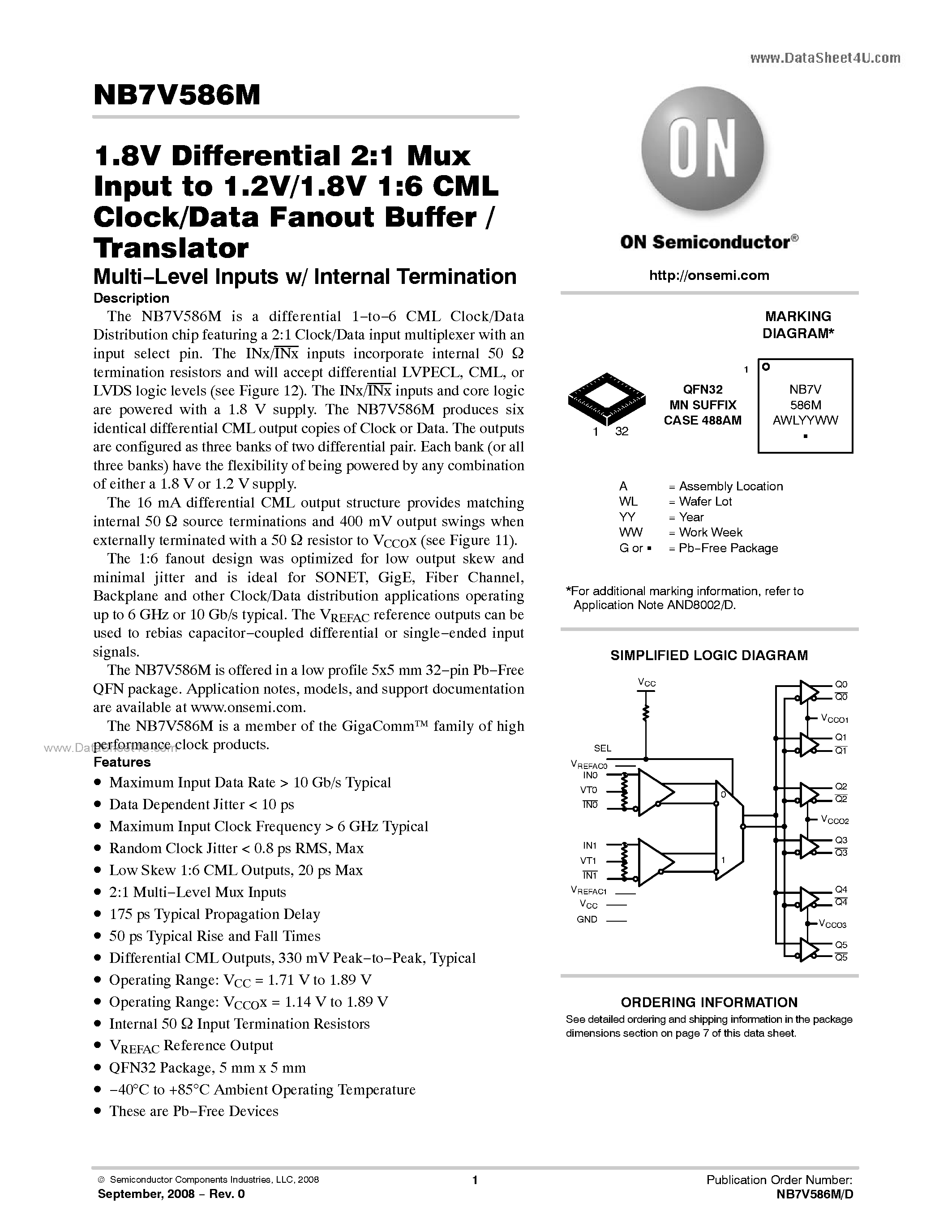 www.DataSheet4U.com

NB7V586M

1.8V Differential 2:1 Mux Input to 1.2V/1.8V 1:6 CML Clock/Data Fanout Buffer / Translator

Multi−Level Inputs w/ Internal Termination

Description

The NB7V586M is a differential 1−to−6 CML Clock/Data Distribution chip featuring a 2:1 Clock/Data input multiplexer with an input select pin. The INx/$\overline{INx}$ inputs incorporate internal 50 Ω termination resistors and will accept differential LVPECL, CML, or LVDS logic levels (see Figure 12). The INx/$\overline{INx}$ inputs and core logic are powered with a 1.8 V supply. The NB7V586M produces six identical differential CML output copies of Clock or Data. The outputs are configured as three banks of two differential pair. Each bank (or all three banks) have the flexibility of being powered by any combination of either a 1.8 V or 1.2 V supply.

The 16 mA differential CML output structure provides matching internal 50 Ω source terminations and 400 mV output swings when externally terminated with a 50 Ω resistor to $V_{CCO}$x (see Figure 11).

The 1:6 fanout design was optimized for low output skew and minimal jitter and is ideal for SONET, GigE, Fiber Channel, Backplane and other Clock/Data distribution applications operating up to 6 GHz or 10 Gb/s typical. The $V_{REFAC}$ reference outputs can be used to rebias capacitor−coupled differential or single−ended input signals.

The NB7V586M is offered in a low profile 5x5 mm 32−pin Pb−Free QFN package. Application notes, models, and support documentation are available at www.onsemi.com.

The NB7V586M is a member of the GigaComm™ family of high performance clock products.

www.DataSheet4U.com

Features

• Maximum Input Data Rate > 10 Gb/s Typical
• Data Dependent Jitter < 10 ps
• Maximum Input Clock Frequency > 6 GHz Typical
• Random Clock Jitter < 0.8 ps RMS, Max
• Low Skew 1:6 CML Outputs, 20 ps Max
• 2:1 Multi−Level Mux Inputs
• 175 ps Typical Propagation Delay
• 50 ps Typical Rise and Fall Times
• Differential CML Outputs, 330 mV Peak−to−Peak, Typical
• Operating Range: $V_{CC}$ = 1.71 V to 1.89 V
• Operating Range: $V_{CCO}$x = 1.14 V to 1.89 V
• Internal 50 Ω Input Termination Resistors
• $V_{REFAC}$ Reference Output
• QFN32 Package, 5 mm x 5 mm
• −40°C to +85°C Ambient Operating Temperature
• These are Pb−Free Devices

ON

ON Semiconductor®

http://onsemi.com

MARKING DIAGRAM*

1 32

QFN32
MN SUFFIX
CASE 488AM

1
NB7V
586M
AWLYYWW
▪

A = Assembly Location
WL = Wafer Lot
YY = Year
WW = Work Week
G or ▪ = Pb−Free Package

*For additional marking information, refer to Application Note AND8002/D.

SIMPLIFIED LOGIC DIAGRAM

$V_{CC}$
SEL
$V_{REFAC0}$
IN0
VT0
$\overline{IN0}$
IN1
VT1
$\overline{IN1}$
$V_{REFAC1}$
$V_{CC}$
GND
0
1
Q0
$\overline{Q0}$
$V_{CCO1}$
Q1
$\overline{Q1}$
Q2
$\overline{Q2}$
$V_{CCO2}$
Q3
$\overline{Q3}$
Q4
$\overline{Q4}$
$V_{CCO3}$
Q5
$\overline{Q5}$

ORDERING INFORMATION

See detailed ordering and shipping information in the package dimensions section on page 7 of this data sheet.

© Semiconductor Components Industries, LLC, 2008
September, 2008 − Rev. 0
1
Publication Order Number:
NB7V586M/D