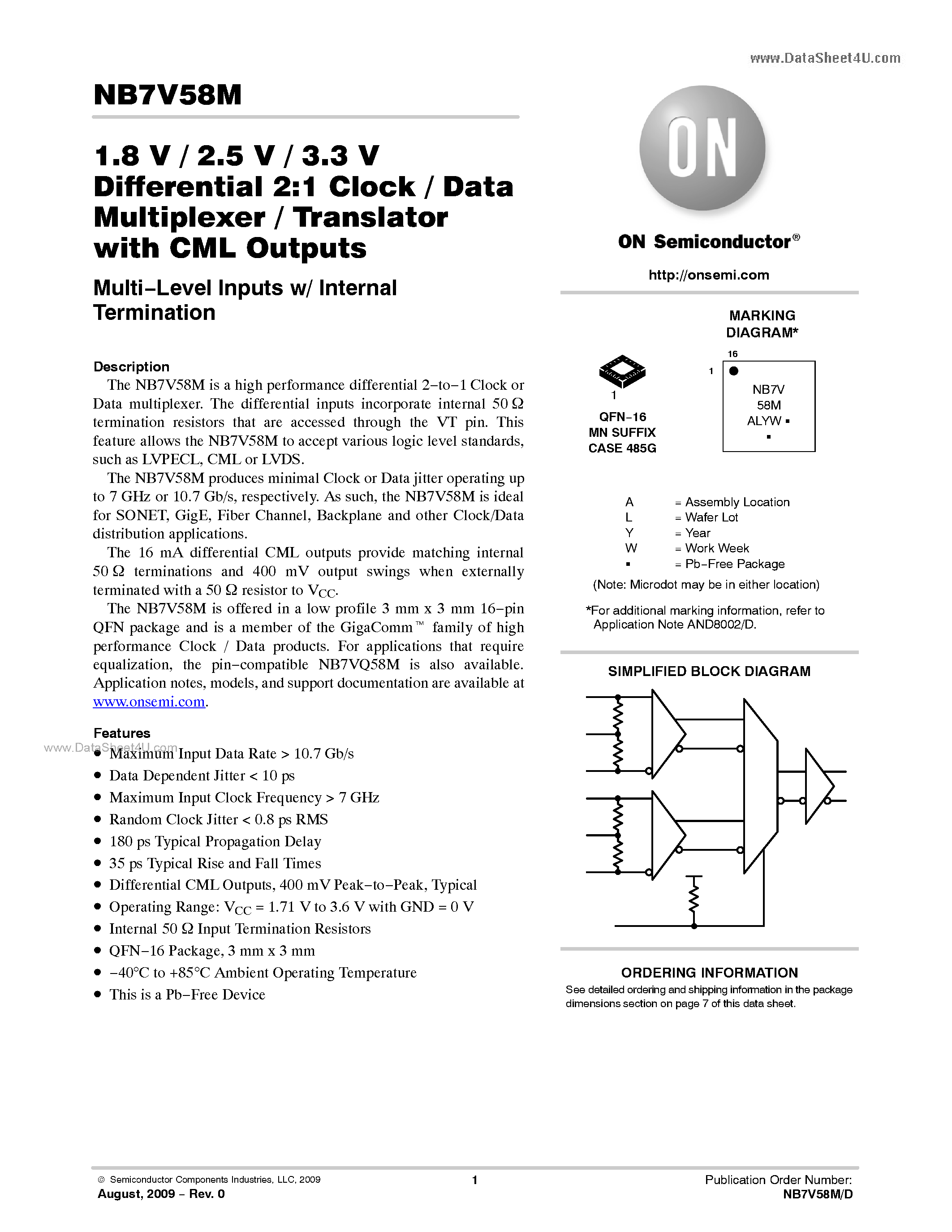 www.DataSheet4U.com

NB7V58M

1.8 V / 2.5 V / 3.3 V Differential 2:1 Clock / Data Multiplexer / Translator with CML Outputs

Multi−Level Inputs w/ Internal Termination

Description

The NB7V58M is a high performance differential 2−to−1 Clock or Data multiplexer. The differential inputs incorporate internal 50 Ω termination resistors that are accessed through the VT pin. This feature allows the NB7V58M to accept various logic level standards, such as LVPECL, CML or LVDS.

The NB7V58M produces minimal Clock or Data jitter operating up to 7 GHz or 10.7 Gb/s, respectively. As such, the NB7V58M is ideal for SONET, GigE, Fiber Channel, Backplane and other Clock/Data distribution applications.

The 16 mA differential CML outputs provide matching internal 50 Ω terminations and 400 mV output swings when externally terminated with a 50 Ω resistor to $V_{CC}$.

The NB7V58M is offered in a low profile 3 mm x 3 mm 16−pin QFN package and is a member of the GigaComm™ family of high performance Clock / Data products. For applications that require equalization, the pin−compatible NB7VQ58M is also available. Application notes, models, and support documentation are available at www.onsemi.com.

Features

www.DataSheet4U.com

• Maximum Input Data Rate > 10.7 Gb/s
• Data Dependent Jitter < 10 ps
• Maximum Input Clock Frequency > 7 GHz
• Random Clock Jitter < 0.8 ps RMS
• 180 ps Typical Propagation Delay
• 35 ps Typical Rise and Fall Times
• Differential CML Outputs, 400 mV Peak−to−Peak, Typical
• Operating Range: $V_{CC}$ = 1.71 V to 3.6 V with GND = 0 V
• Internal 50 Ω Input Termination Resistors
• QFN−16 Package, 3 mm x 3 mm
• −40°C to +85°C Ambient Operating Temperature
• This is a Pb−Free Device

ON

ON Semiconductor®

http://onsemi.com

MARKING DIAGRAM*

1

QFN−16
MN SUFFIX
CASE 485G

16
1
NB7V
58M
ALYW ▪
▪

A = Assembly Location
L = Wafer Lot
Y = Year
W = Work Week
▪ = Pb−Free Package
(Note: Microdot may be in either location)

*For additional marking information, refer to Application Note AND8002/D.

SIMPLIFIED BLOCK DIAGRAM

ORDERING INFORMATION

See detailed ordering and shipping information in the package dimensions section on page 7 of this data sheet.

© Semiconductor Components Industries, LLC, 2009

August, 2009 − Rev. 0

1

Publication Order Number:
NB7V58M/D