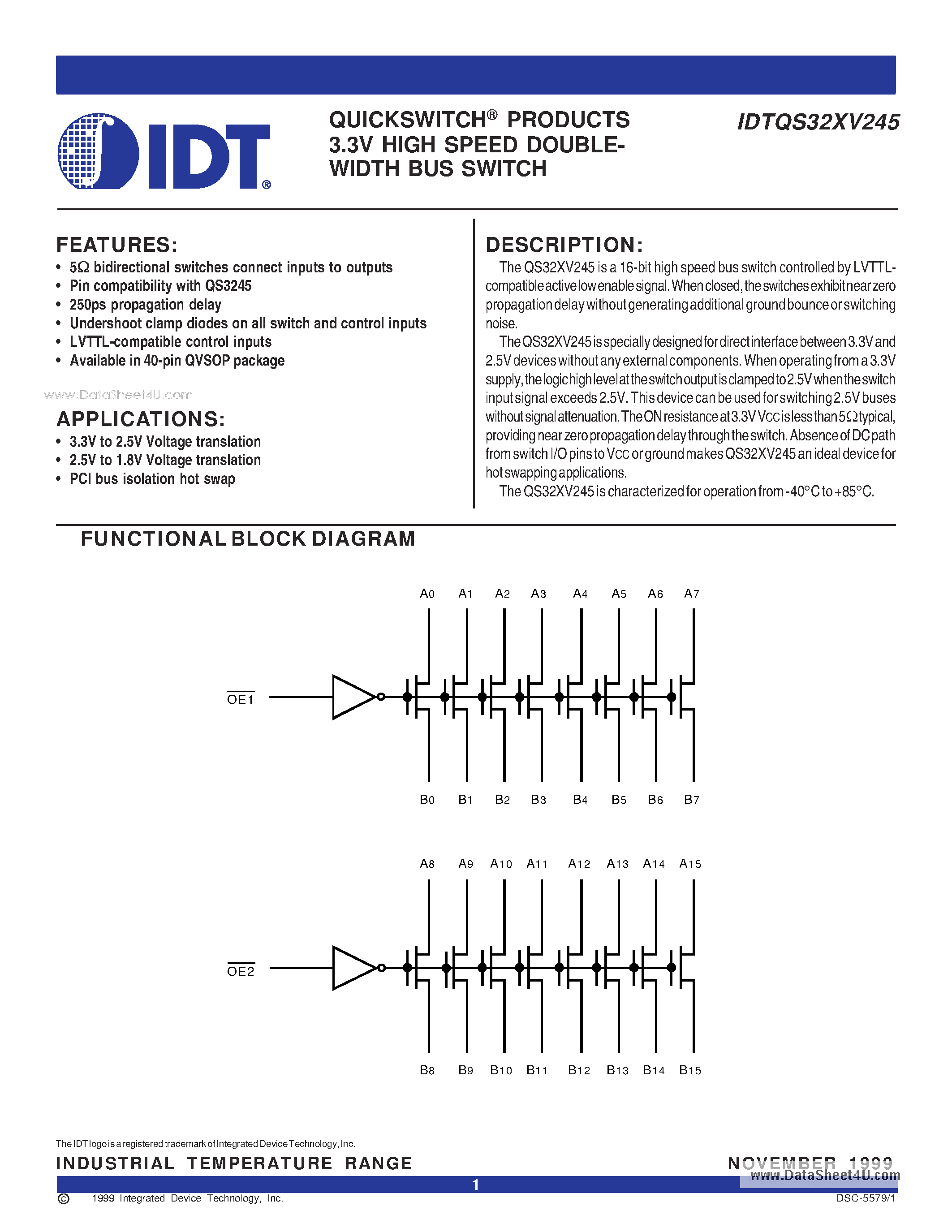 IDT®

QUICKSWITCH® PRODUCTS
3.3V HIGH SPEED DOUBLE-WIDTH BUS SWITCH

IDTQS32XV245

FEATURES:
• 5Ω bidirectional switches connect inputs to outputs
• Pin compatibility with QS3245
• 250ps propagation delay
• Undershoot clamp diodes on all switch and control inputs
• LVTTL-compatible control inputs
• Available in 40-pin QVSOP package

www.DataSheet4U.com

APPLICATIONS:
• 3.3V to 2.5V Voltage translation
• 2.5V to 1.8V Voltage translation
• PCI bus isolation hot swap

DESCRIPTION:
The QS32XV245 is a 16-bit high speed bus switch controlled by LVTTL-compatible active low enable signal. When closed, the switches exhibit near zero propagation delay without generating additional ground bounce or switching noise.

The QS32XV245 is specially designed for direct interface between 3.3V and 2.5V devices without any external components. When operating from a 3.3V supply, the logic high level at the switch output is clamped to 2.5V when the switch input signal exceeds 2.5V. This device can be used for switching 2.5V buses without signal attenuation. The ON resistance at 3.3V VCC is less than 5Ω typical, providing near zero propagation delay through the switch. Absence of DC path from switch I/O pins to VCC or ground makes QS32XV245 an ideal device for hot swapping applications.

The QS32XV245 is characterized for operation from -40°C to +85°C.

FUNCTIONAL BLOCK DIAGRAM

A0 A1 A2 A3 A4 A5 A6 A7

$\overline{OE1}$

B0 B1 B2 B3 B4 B5 B6 B7

A8 A9 A10 A11 A12 A13 A14 A15

$\overline{OE2}$

B8 B9 B10 B11 B12 B13 B14 B15

The IDT logo is a registered trademark of Integrated Device Technology, Inc.

INDUSTRIAL TEMPERATURE RANGE

NOVEMBER 1999

www.DataSheet4U.com

1

© 1999 Integrated Device Technology, Inc.

DSC-5579/1