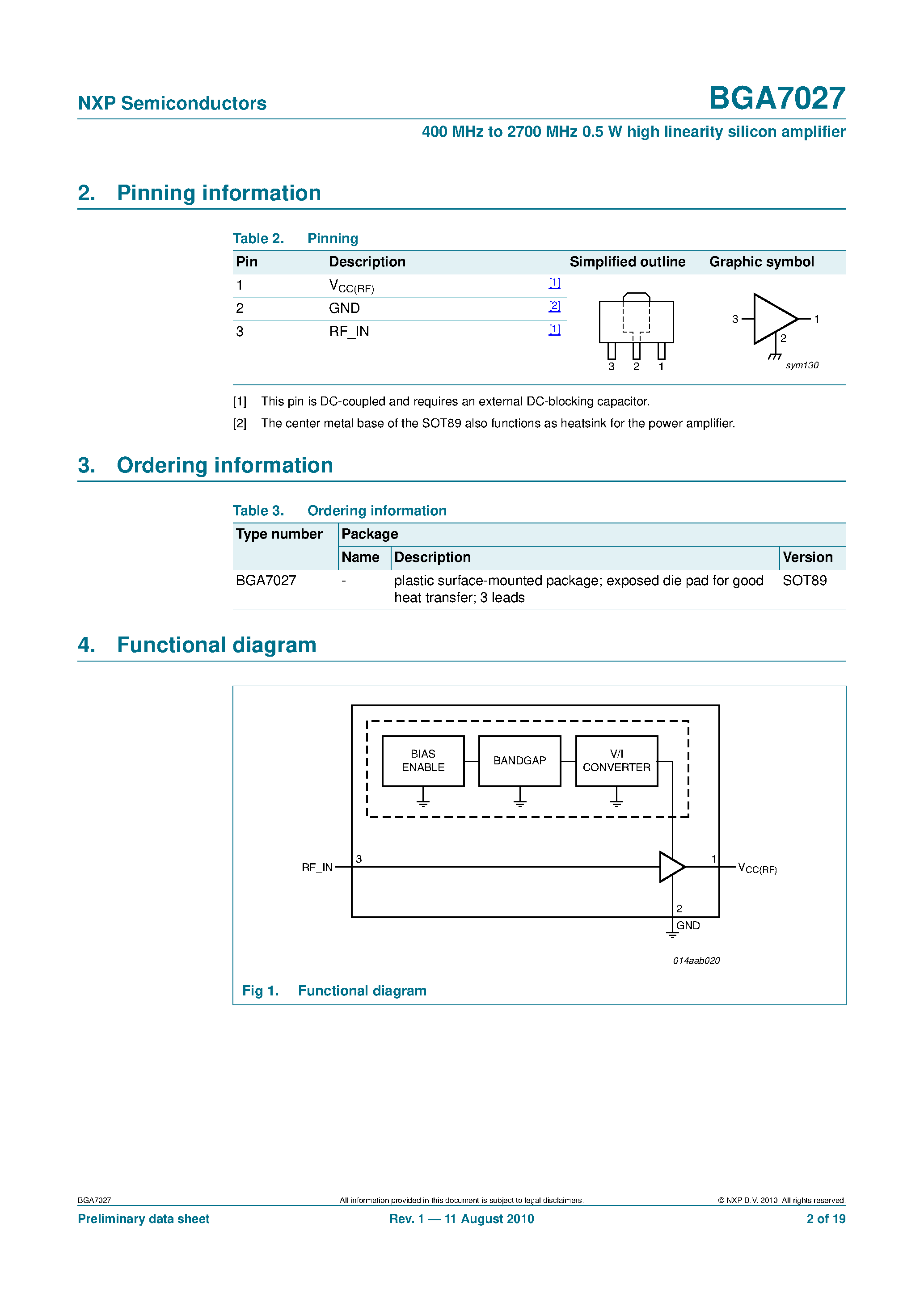 NXP Semiconductors

BGA7027

400 MHz to 2700 MHz 0.5 W high linearity silicon amplifier

2. Pinning information

Table 2. Pinning

| Pin | Description | | Simplified outline | Graphic symbol |
|---|---|---|---|---|
| 1 | $V_{CC(RF)}$ | [1] | 3 2 1 | 3 1 2 sym130 |
| 2 | GND | [2] | | |
| 3 | RF_IN | [1] | | |

[1] This pin is DC-coupled and requires an external DC-blocking capacitor.

[2] The center metal base of the SOT89 also functions as heatsink for the power amplifier.

3. Ordering information

Table 3. Ordering information

| Type number | Package | | |
|---|---|---|---|
| | Name | Description | Version |
| BGA7027 | - | plastic surface-mounted package; exposed die pad for good heat transfer; 3 leads | SOT89 |

4. Functional diagram

BIAS ENABLE

BANDGAP

V/I CONVERTER

RF_IN 3

1 $V_{CC(RF)}$

2 GND

014aab020

Fig 1. Functional diagram

BGA7027

All information provided in this document is subject to legal disclaimers.

© NXP B.V. 2010. All rights reserved.

Preliminary data sheet

Rev. 1 — 11 August 2010

2 of 19