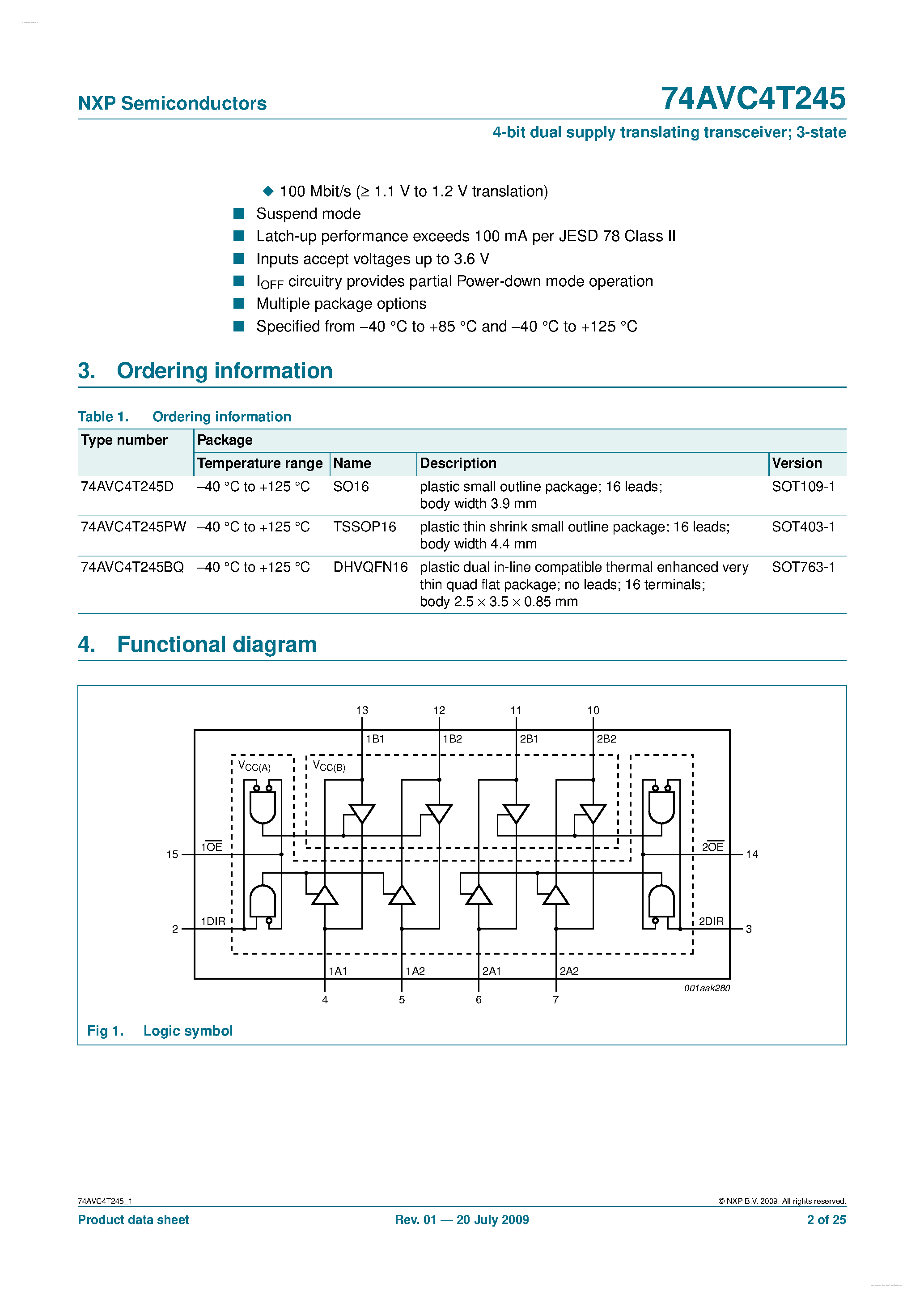 NXP Semiconductors

74AVC4T245

4-bit dual supply translating transceiver; 3-state

◆ 100 Mbit/s (≥ 1.1 V to 1.2 V translation)

■ Suspend mode

■ Latch-up performance exceeds 100 mA per JESD 78 Class II

■ Inputs accept voltages up to 3.6 V

■ $I_{OFF}$ circuitry provides partial Power-down mode operation

■ Multiple package options

■ Specified from −40 °C to +85 °C and −40 °C to +125 °C

3. Ordering information

Table 1. Ordering information

| Type number | Package | | | |
|---|---|---|---|---|
| | Temperature range | Name | Description | Version |
| 74AVC4T245D | −40 °C to +125 °C | SO16 | plastic small outline package; 16 leads; body width 3.9 mm | SOT109-1 |
| 74AVC4T245PW | −40 °C to +125 °C | TSSOP16 | plastic thin shrink small outline package; 16 leads; body width 4.4 mm | SOT403-1 |
| 74AVC4T245BQ | −40 °C to +125 °C | DHVQFN16 | plastic dual in-line compatible thermal enhanced very thin quad flat package; no leads; 16 terminals; body 2.5 × 3.5 × 0.85 mm | SOT763-1 |

4. Functional diagram

13 12 11 10

1B1 1B2 2B1 2B2

$V_{CC(A)}$ $V_{CC(B)}$

15 $1\overline{OE}$

$2\overline{OE}$ 14

2 1DIR

2DIR 3

1A1 1A2 2A1 2A2

4 5 6 7

001aak280

Fig 1. Logic symbol

74AVC4T245_1

© NXP B.V. 2009. All rights reserved.

Product data sheet

Rev. 01 — 20 July 2009

2 of 25