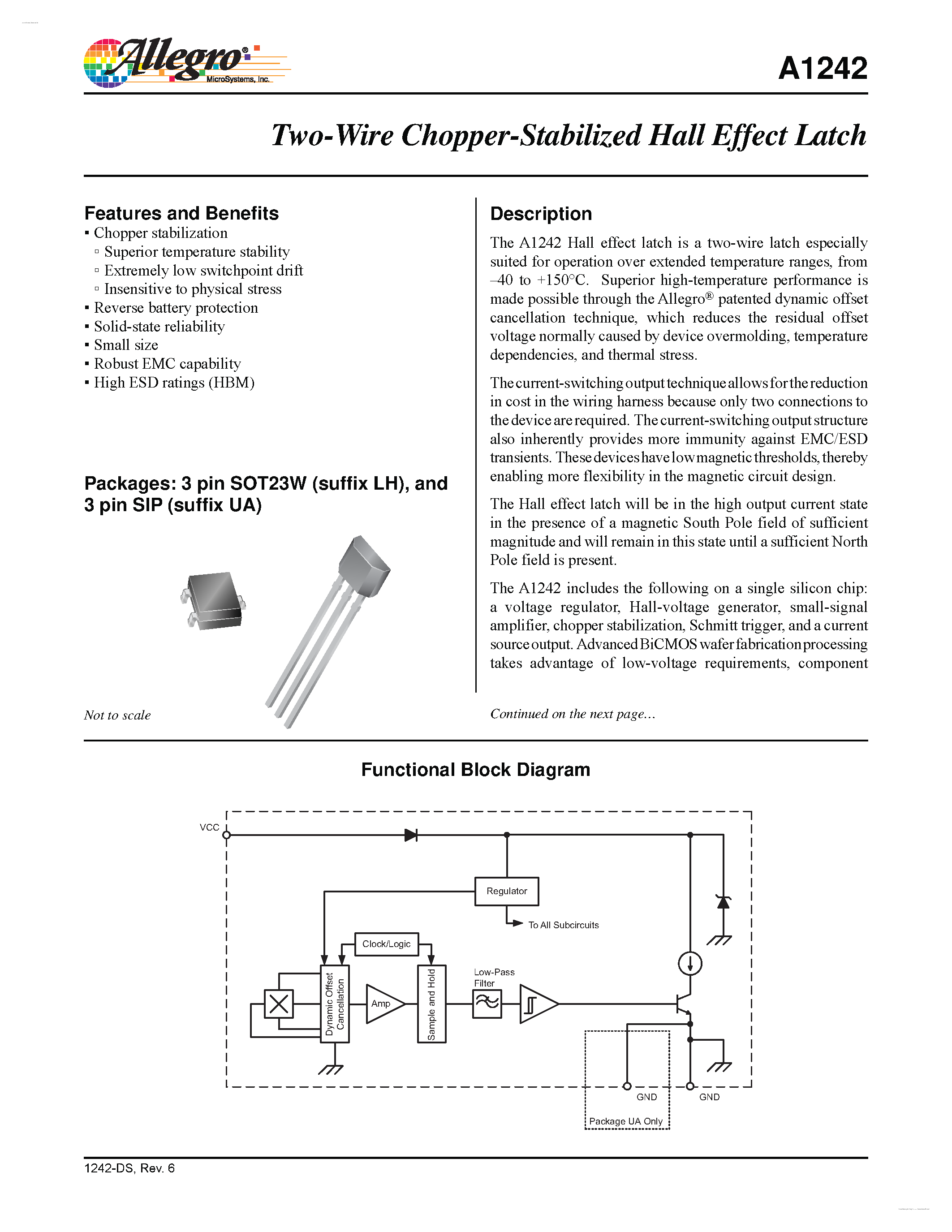 Allegro® MicroSystems, Inc.

A1242

Two-Wire Chopper-Stabilized Hall Effect Latch

Features and Benefits
▪ Chopper stabilization
▫ Superior temperature stability
▫ Extremely low switchpoint drift
▫ Insensitive to physical stress
▪ Reverse battery protection
▪ Solid-state reliability
▪ Small size
▪ Robust EMC capability
▪ High ESD ratings (HBM)

Packages: 3 pin SOT23W (suffix LH), and 3 pin SIP (suffix UA)

Not to scale

Description

The A1242 Hall effect latch is a two-wire latch especially suited for operation over extended temperature ranges, from –40 to +150°C. Superior high-temperature performance is made possible through the Allegro® patented dynamic offset cancellation technique, which reduces the residual offset voltage normally caused by device overmolding, temperature dependencies, and thermal stress.

The current-switching output technique allows for the reduction in cost in the wiring harness because only two connections to the device are required. The current-switching output structure also inherently provides more immunity against EMC/ESD transients. These devices have low magnetic thresholds, thereby enabling more flexibility in the magnetic circuit design.

The Hall effect latch will be in the high output current state in the presence of a magnetic South Pole field of sufficient magnitude and will remain in this state until a sufficient North Pole field is present.

The A1242 includes the following on a single silicon chip: a voltage regulator, Hall-voltage generator, small-signal amplifier, chopper stabilization, Schmitt trigger, and a current source output. Advanced BiCMOS wafer fabrication processing takes advantage of low-voltage requirements, component

Continued on the next page…

Functional Block Diagram

VCC

Regulator

To All Subcircuits

Clock/Logic

Dynamic Offset Cancellation

Amp

Sample and Hold

Low-Pass Filter

GND

GND

Package UA Only

1242-DS, Rev. 6