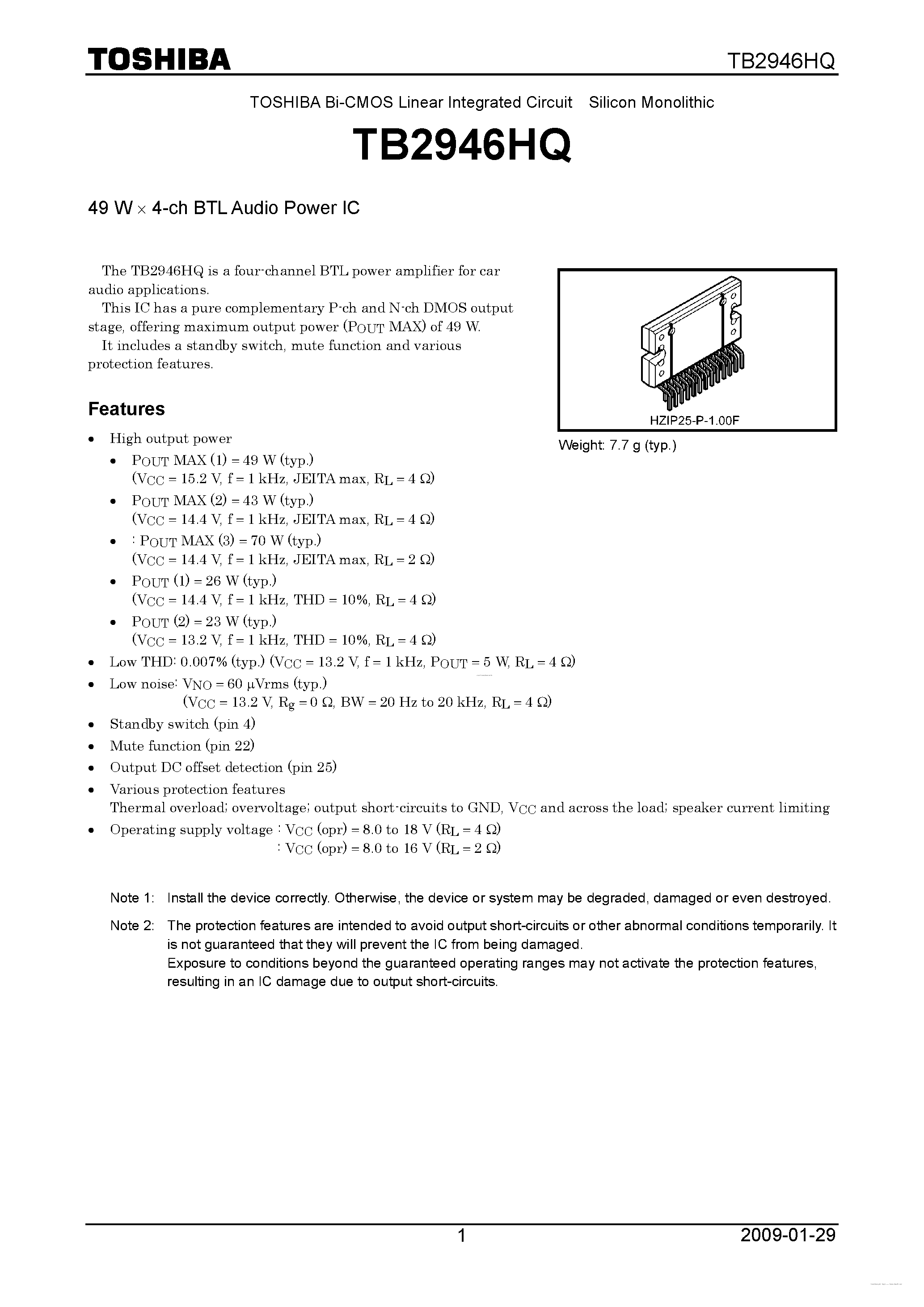 TOSHIBA TB2946HQ

TOSHIBA Bi-CMOS Linear Integrated Circuit Silicon Monolithic

TB2946HQ

49 W × 4-ch BTL Audio Power IC

The TB2946HQ is a four-channel BTL power amplifier for car audio applications.
This IC has a pure complementary P-ch and N-ch DMOS output stage, offering maximum output power ($P_{OUT}$ MAX) of 49 W.
It includes a standby switch, mute function and various protection features.

HZIP25-P-1.00F

Weight: 7.7 g (typ.)

Features

• High output power
• $P_{OUT}$ MAX (1) = 49 W (typ.)
($V_{CC}$ = 15.2 V, f = 1 kHz, JEITA max, $R_L$ = 4 Ω)
• $P_{OUT}$ MAX (2) = 43 W (typ.)
($V_{CC}$ = 14.4 V, f = 1 kHz, JEITA max, $R_L$ = 4 Ω)
• : $P_{OUT}$ MAX (3) = 70 W (typ.)
($V_{CC}$ = 14.4 V, f = 1 kHz, JEITA max, $R_L$ = 2 Ω)
• $P_{OUT}$ (1) = 26 W (typ.)
($V_{CC}$ = 14.4 V, f = 1 kHz, THD = 10%, $R_L$ = 4 Ω)
• $P_{OUT}$ (2) = 23 W (typ.)
($V_{CC}$ = 13.2 V, f = 1 kHz, THD = 10%, $R_L$ = 4 Ω)
• Low THD: 0.007% (typ.) ($V_{CC}$ = 13.2 V, f = 1 kHz, $P_{OUT}$ = 5 W, $R_L$ = 4 Ω)
• Low noise: $V_{NO}$ = 60 μVrms (typ.)
($V_{CC}$ = 13.2 V, $R_g$ = 0 Ω, BW = 20 Hz to 20 kHz, $R_L$ = 4 Ω)
• Standby switch (pin 4)
• Mute function (pin 22)
• Output DC offset detection (pin 25)
• Various protection features
Thermal overload; overvoltage; output short-circuits to GND, $V_{CC}$ and across the load; speaker current limiting
• Operating supply voltage : $V_{CC}$ (opr) = 8.0 to 18 V ($R_L$ = 4 Ω)
: $V_{CC}$ (opr) = 8.0 to 16 V ($R_L$ = 2 Ω)

Note 1: Install the device correctly. Otherwise, the device or system may be degraded, damaged or even destroyed.

Note 2: The protection features are intended to avoid output short-circuits or other abnormal conditions temporarily. It is not guaranteed that they will prevent the IC from being damaged.
Exposure to conditions beyond the guaranteed operating ranges may not activate the protection features, resulting in an IC damage due to output short-circuits.

1 2009-01-29