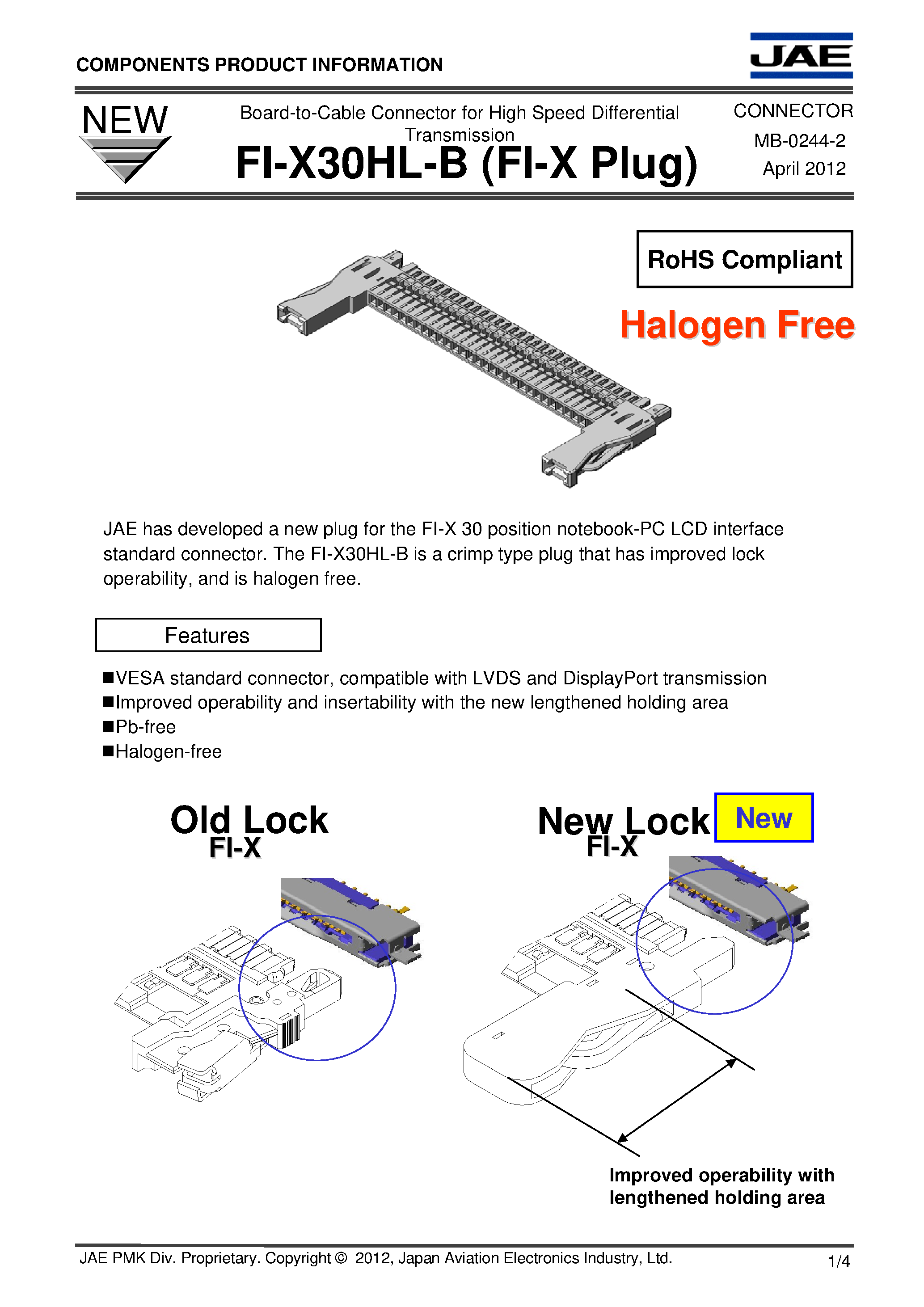 COMPONENTS PRODUCT INFORMATION

JAE

NEW

Board-to-Cable Connector for High Speed Differential Transmission

FI-X30HL-B (FI-X Plug)

CONNECTOR
MB-0244-2
April 2012

RoHS Compliant

Halogen Free

JAE has developed a new plug for the FI-X 30 position notebook-PC LCD interface standard connector. The FI-X30HL-B is a crimp type plug that has improved lock operability, and is halogen free.

Features

■VESA standard connector, compatible with LVDS and DisplayPort transmission
■Improved operability and insertability with the new lengthened holding area
■Pb-free
■Halogen-free

Old Lock
FI-X

New Lock
FI-X

New

Improved operability with lengthened holding area

JAE PMK Div. Proprietary. Copyright © 2012, Japan Aviation Electronics Industry, Ltd.

1/4