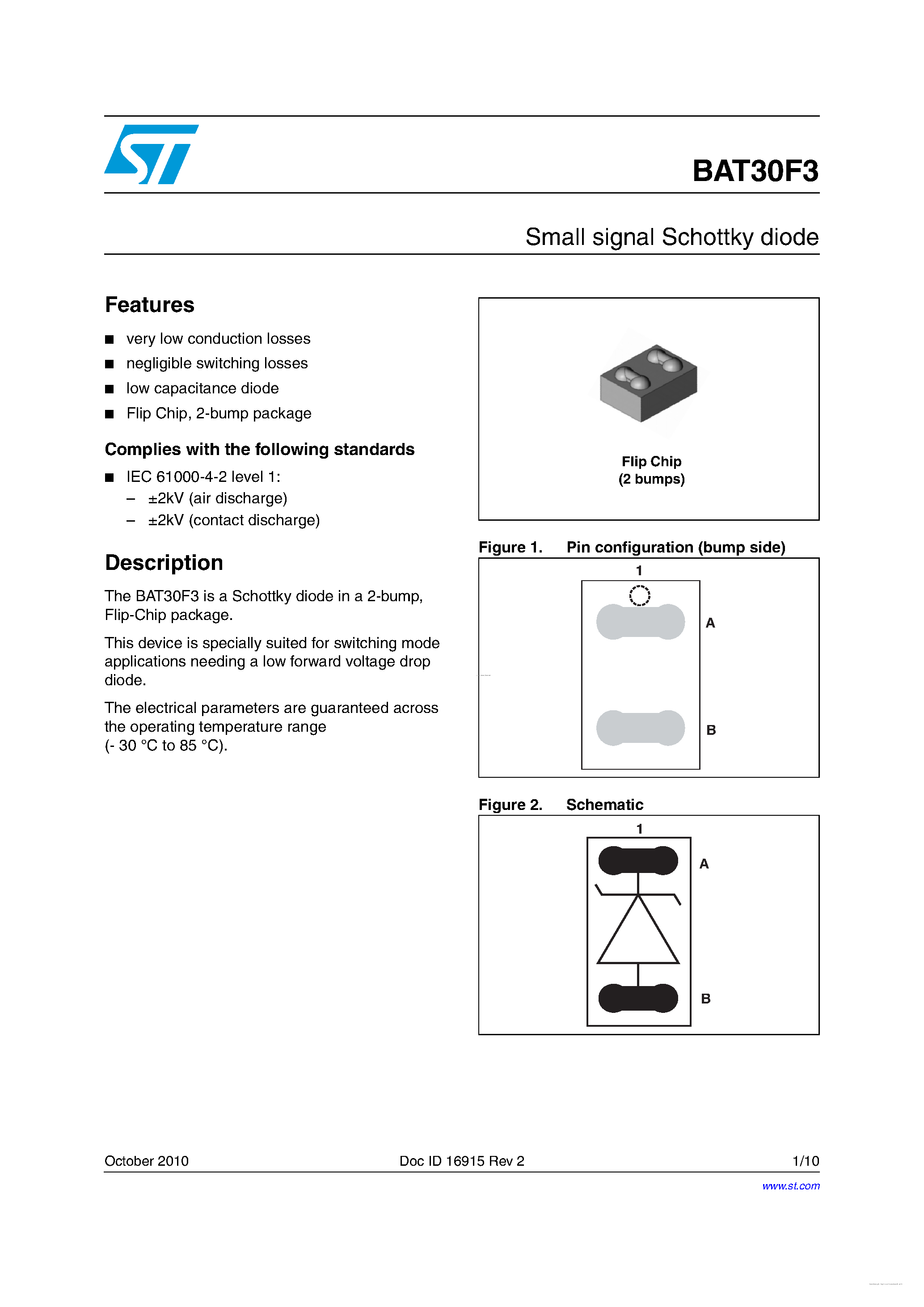 BAT30F3

Small signal Schottky diode

Features

■ very low conduction losses
■ negligible switching losses
■ low capacitance diode
■ Flip Chip, 2-bump package

Complies with the following standards

■ IEC 61000-4-2 level 1:
– ±2kV (air discharge)
– ±2kV (contact discharge)

Description

The BAT30F3 is a Schottky diode in a 2-bump, Flip-Chip package.

This device is specially suited for switching mode applications needing a low forward voltage drop diode.

The electrical parameters are guaranteed across the operating temperature range (- 30 °C to 85 °C).

Flip Chip
(2 bumps)

Figure 1. Pin configuration (bump side)

1
A
B

Figure 2. Schematic

1
A
B

October 2010 Doc ID 16915 Rev 2 1/10

www.st.com