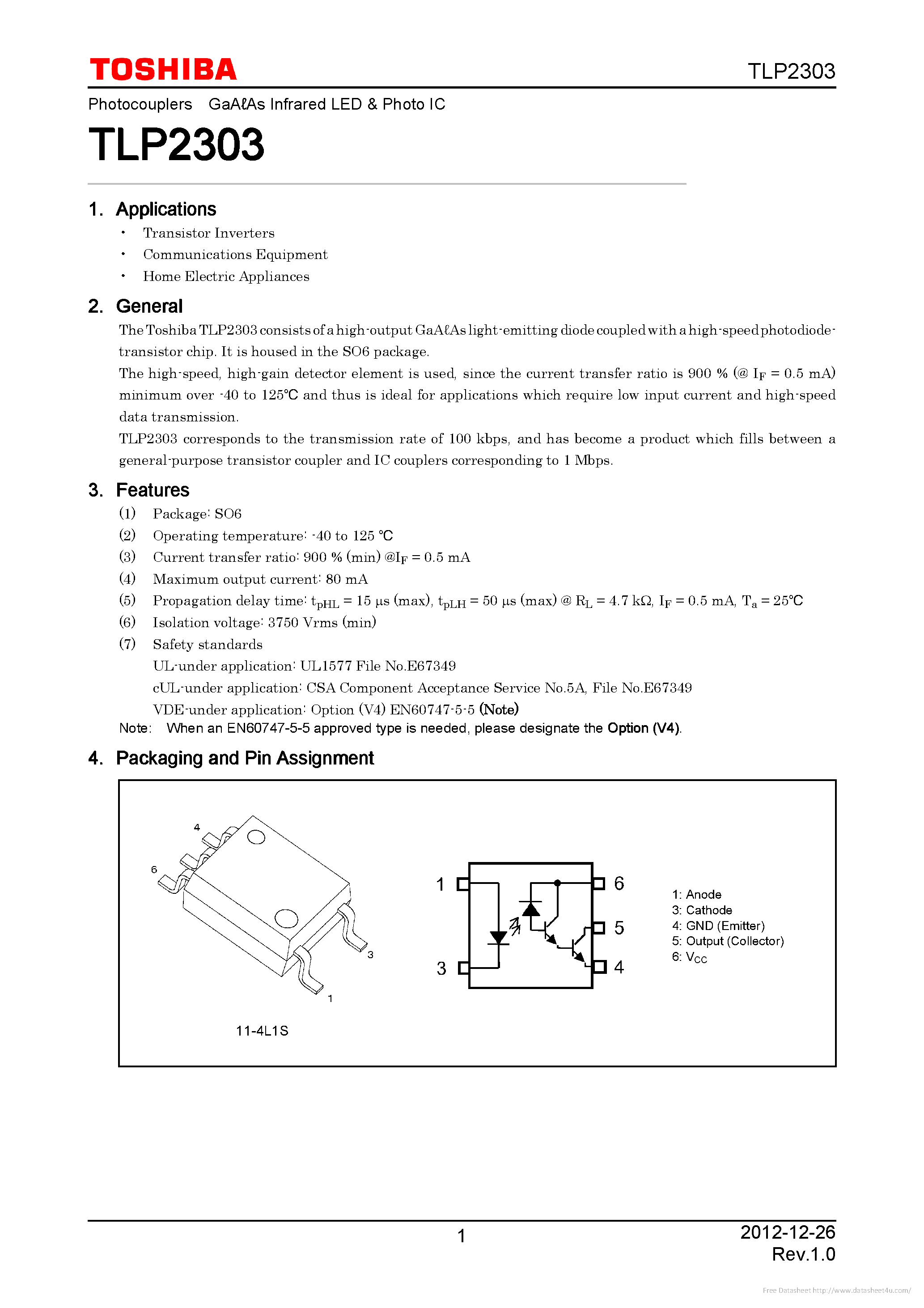 TOSHIBA

TLP2303

Photocouplers GaAℓAs Infrared LED & Photo IC

TLP2303

1. Applications

• Transistor Inverters
• Communications Equipment
• Home Electric Appliances

2. General

The Toshiba TLP2303 consists of a high-output GaAℓAs light-emitting diode coupled with a high-speed photodiode-transistor chip. It is housed in the SO6 package.
The high-speed, high-gain detector element is used, since the current transfer ratio is 900 % (@ $I_F$ = 0.5 mA) minimum over -40 to 125°C and thus is ideal for applications which require low input current and high-speed data transmission.
TLP2303 corresponds to the transmission rate of 100 kbps, and has become a product which fills between a general-purpose transistor coupler and IC couplers corresponding to 1 Mbps.

3. Features

(1) Package: SO6
(2) Operating temperature: -40 to 125 °C
(3) Current transfer ratio: 900 % (min) @$I_F$ = 0.5 mA
(4) Maximum output current: 80 mA
(5) Propagation delay time: $t_{pHL}$ = 15 μs (max), $t_{pLH}$ = 50 μs (max) @ $R_L$ = 4.7 kΩ, $I_F$ = 0.5 mA, $T_a$ = 25°C
(6) Isolation voltage: 3750 Vrms (min)
(7) Safety standards
UL-under application: UL1577 File No.E67349
cUL-under application: CSA Component Acceptance Service No.5A, File No.E67349
VDE-under application: Option (V4) EN60747-5-5 (Note)
Note: When an EN60747-5-5 approved type is needed, please designate the Option (V4).

4. Packaging and Pin Assignment

4
6
3
1
11-4L1S

1
3
6
5
4

1: Anode
3: Cathode
4: GND (Emitter)
5: Output (Collector)
6: $V_{CC}$

1

2012-12-26
Rev.1.0

Free Datasheet http://www.datasheet4u.com/