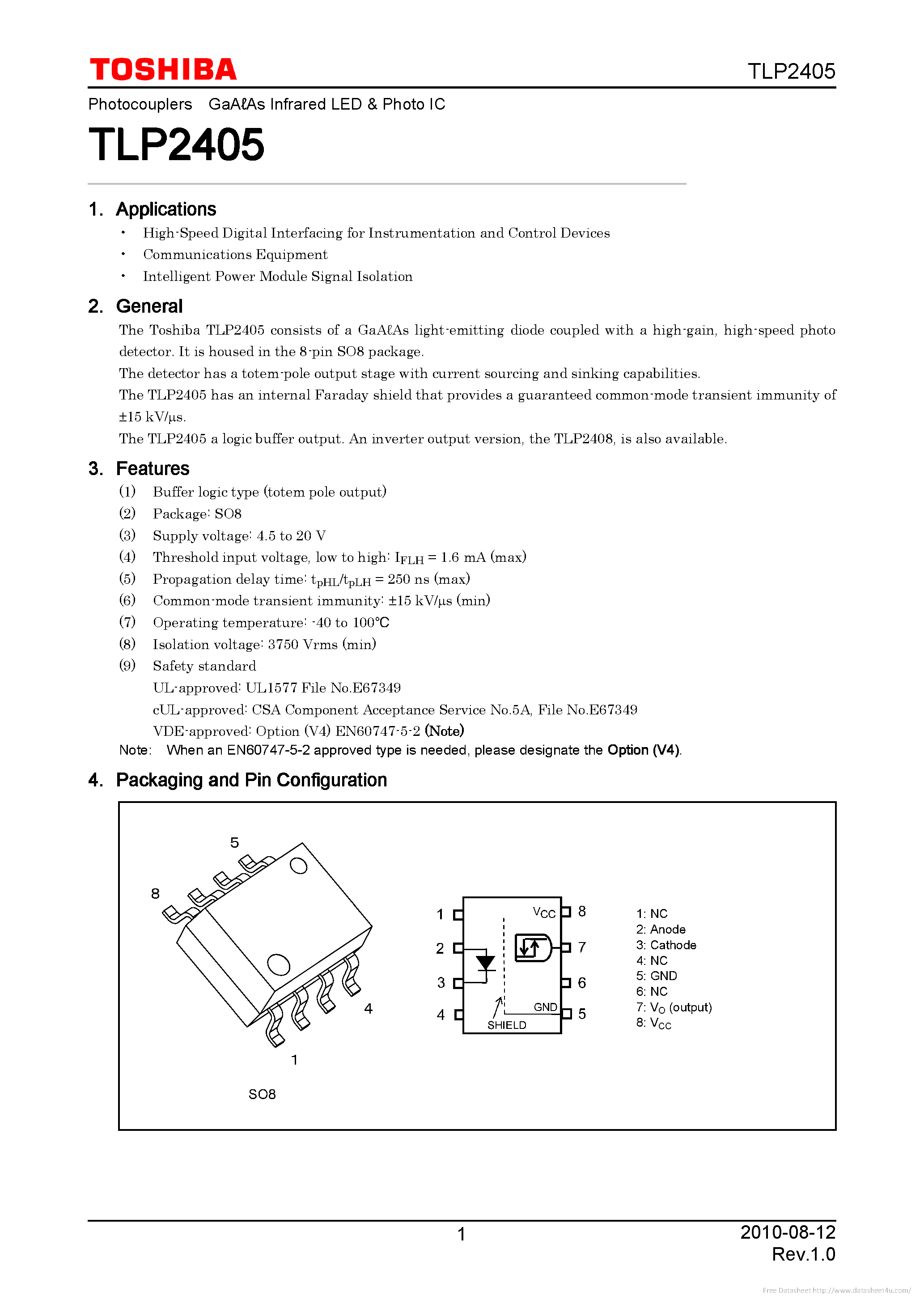 TOSHIBA

TLP2405

Photocouplers GaAℓAs Infrared LED & Photo IC

TLP2405

1. Applications

• High-Speed Digital Interfacing for Instrumentation and Control Devices
• Communications Equipment
• Intelligent Power Module Signal Isolation

2. General

The Toshiba TLP2405 consists of a GaAℓAs light-emitting diode coupled with a high-gain, high-speed photo detector. It is housed in the 8-pin SO8 package.
The detector has a totem-pole output stage with current sourcing and sinking capabilities.
The TLP2405 has an internal Faraday shield that provides a guaranteed common-mode transient immunity of ±15 kV/μs.
The TLP2405 a logic buffer output. An inverter output version, the TLP2408, is also available.

3. Features

(1) Buffer logic type (totem pole output)
(2) Package: SO8
(3) Supply voltage: 4.5 to 20 V
(4) Threshold input voltage, low to high: $I_{FLH}$ = 1.6 mA (max)
(5) Propagation delay time: $t_{pHL}/t_{pLH}$ = 250 ns (max)
(6) Common-mode transient immunity: ±15 kV/μs (min)
(7) Operating temperature: -40 to 100°C
(8) Isolation voltage: 3750 Vrms (min)
(9) Safety standard
UL-approved: UL1577 File No.E67349
cUL-approved: CSA Component Acceptance Service No.5A, File No.E67349
VDE-approved: Option (V4) EN60747-5-2 (Note)
Note: When an EN60747-5-2 approved type is needed, please designate the Option (V4).

4. Packaging and Pin Configuration

5
8
4
1
SO8

1
2
3
4
$V_{CC}$
8
7
6
GND
5
SHIELD

1: NC
2: Anode
3: Cathode
4: NC
5: GND
6: NC
7: $V_O$ (output)
8: $V_{CC}$

1

2010-08-12
Rev.1.0

Free Datasheet http://www.datasheet4u.com/